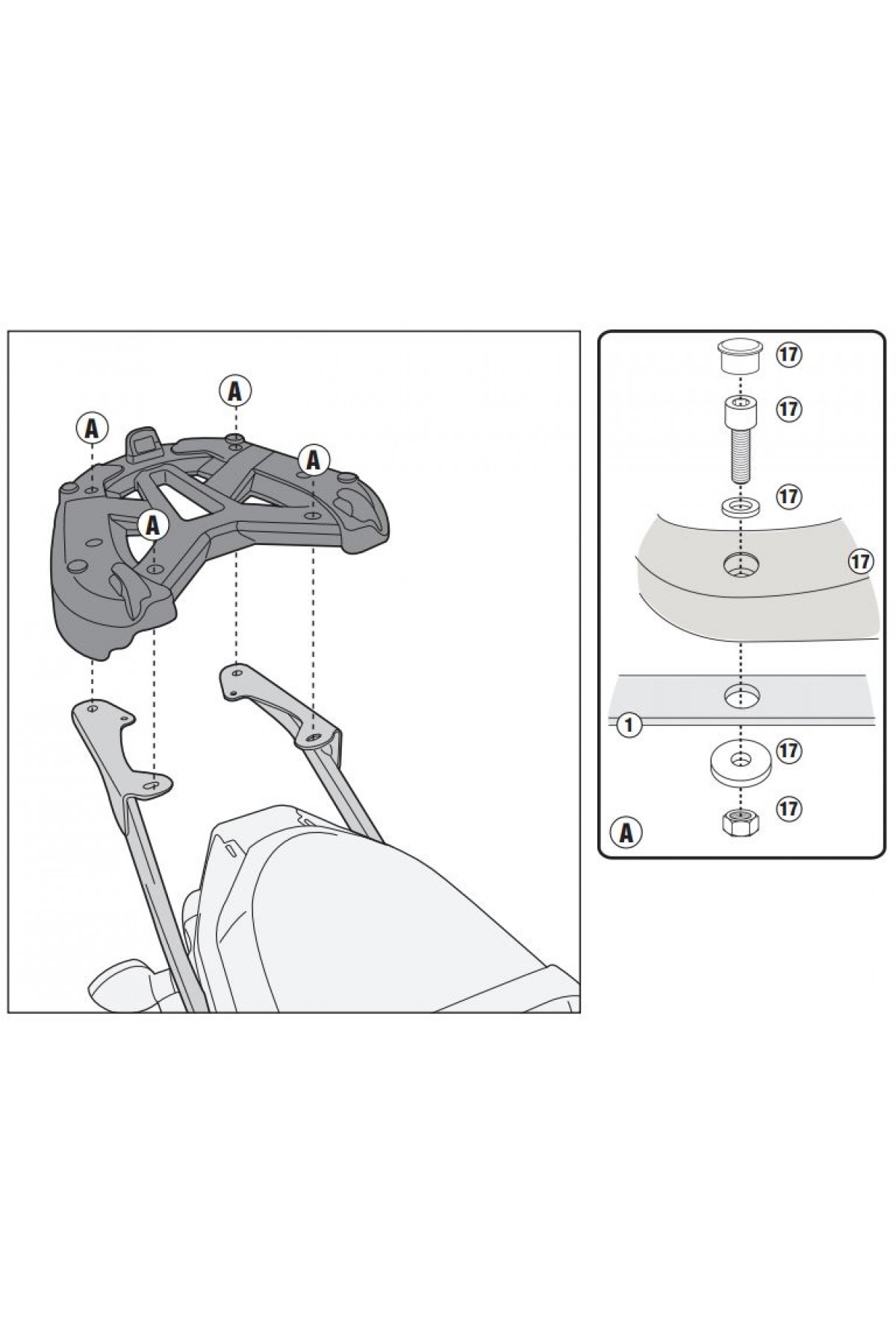 A
A
A
A
17
17
17
17
1
17
17
A