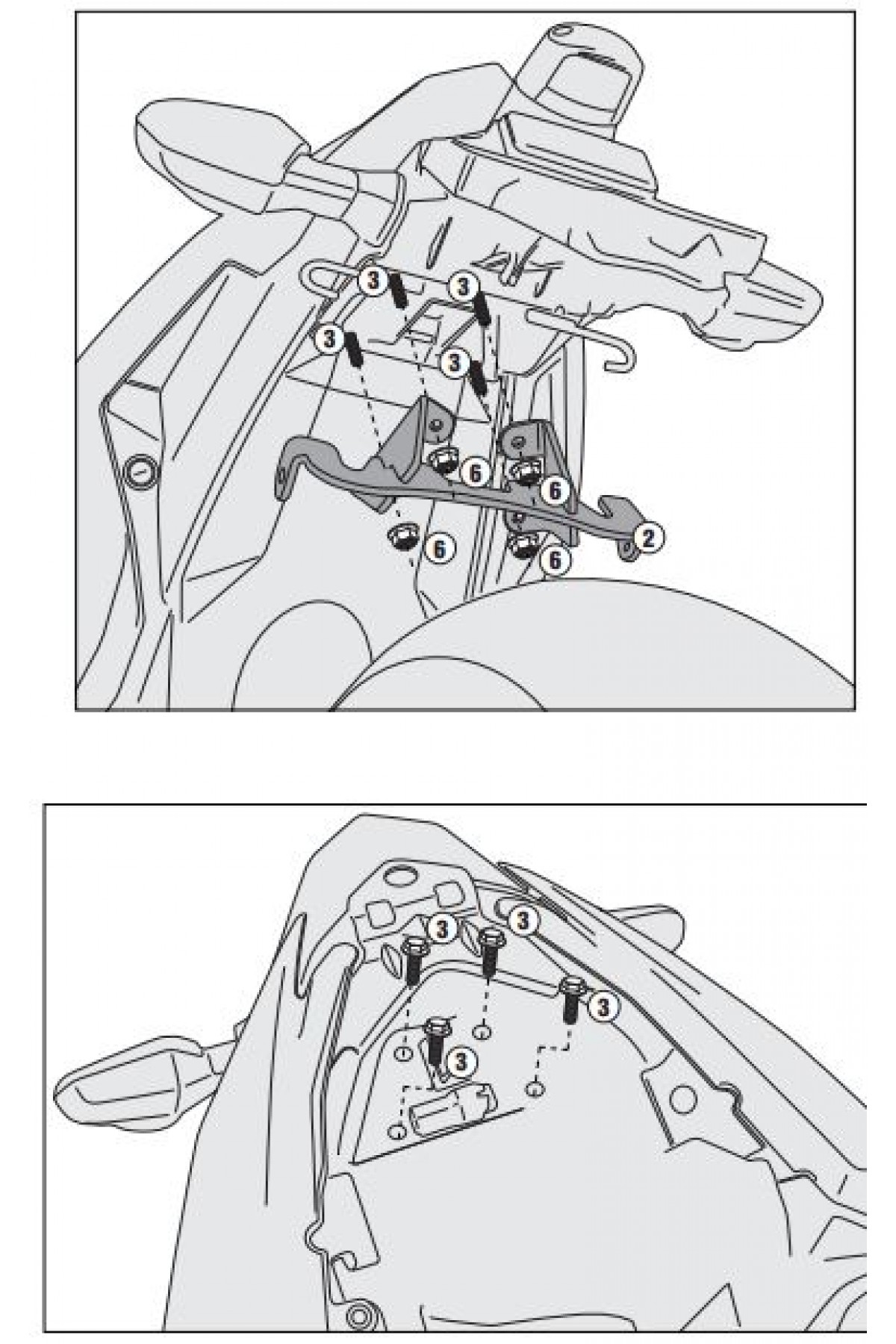 3
3
3
3
6
6
6
6
2

3
3
3
3