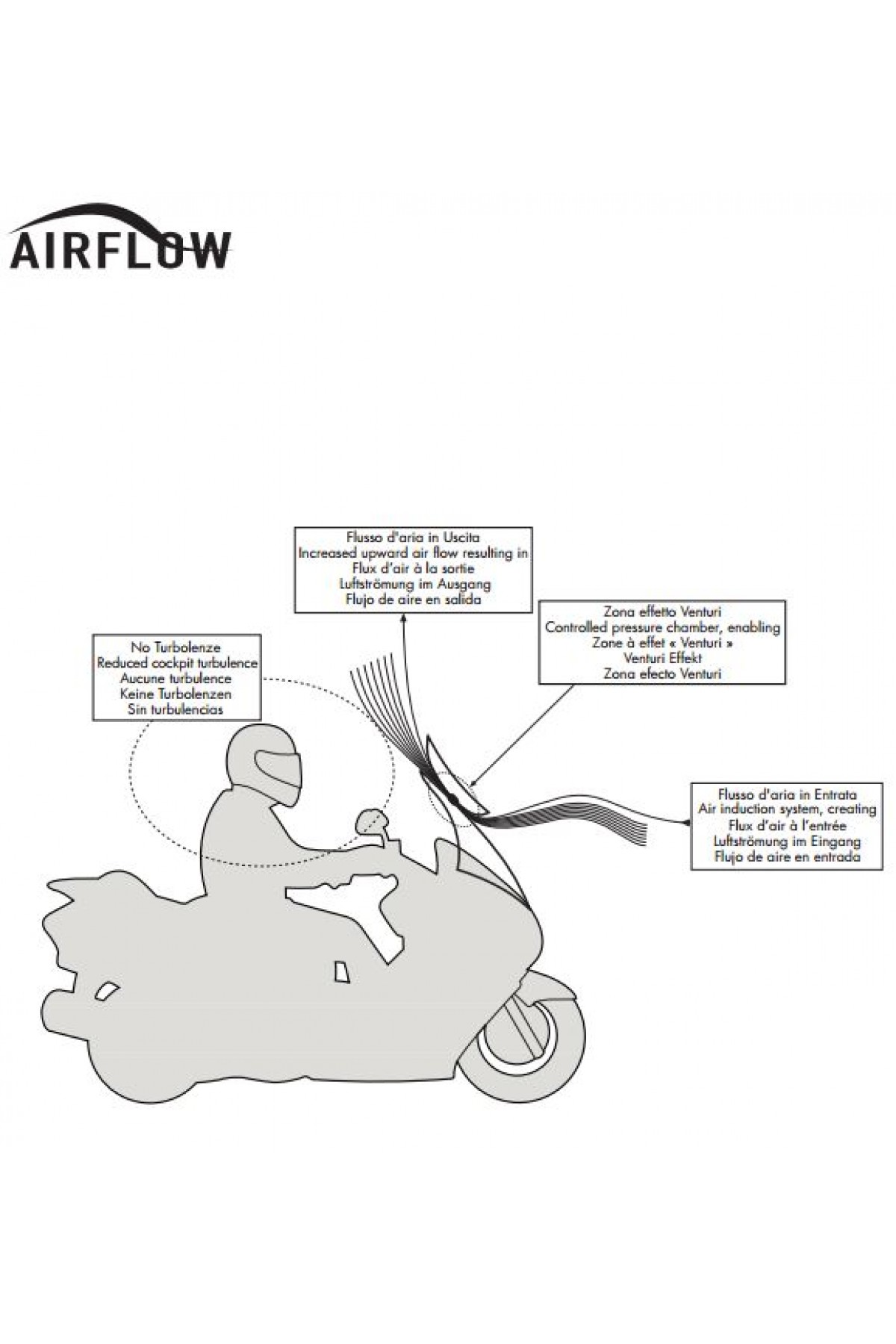 AIRFLOW

Flusso d'aria in Uscita
Increased upward air flow resulting in
Flux d'air à la sortie
Luftströmung im Ausgang
Flujo de aire en salida

Zona effetto Venturi
Controlled pressure chamber, enabling
Zone à effet « Venturi »
Venturi Effekt
Zona efecto Venturi

No Turbolenze
Reduced cockpit turbulence
Aucune turbulence
Keine Turbolenzen
Sin turbulencias

Flusso d'aria in Entrata
Air induction system, creating
Flux d'air à l'entrée
Luftströmung im Eingang
Flujo de aire en entrada