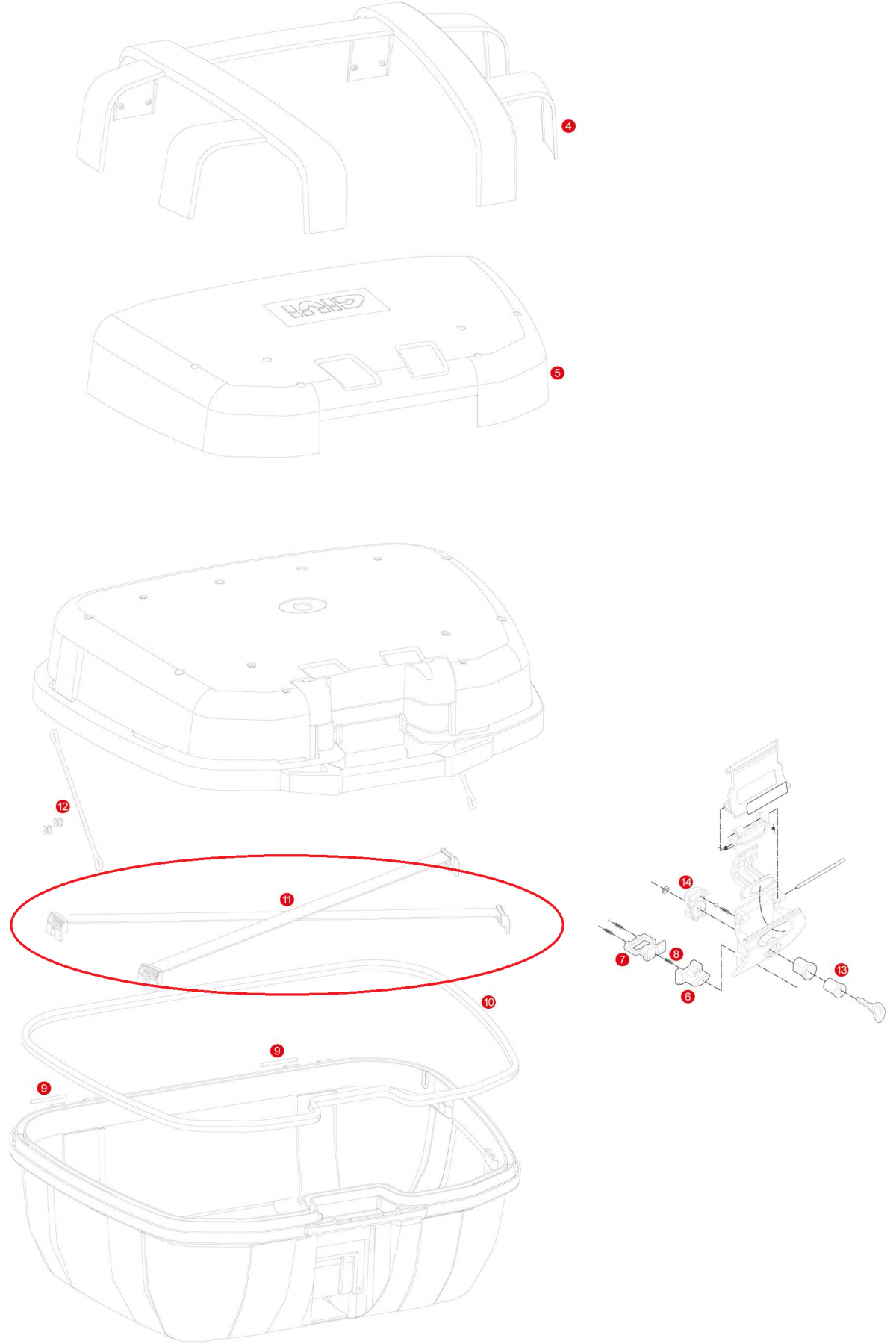 4

GIVI

5

12

11

14

7

8

6

13

10

9

9