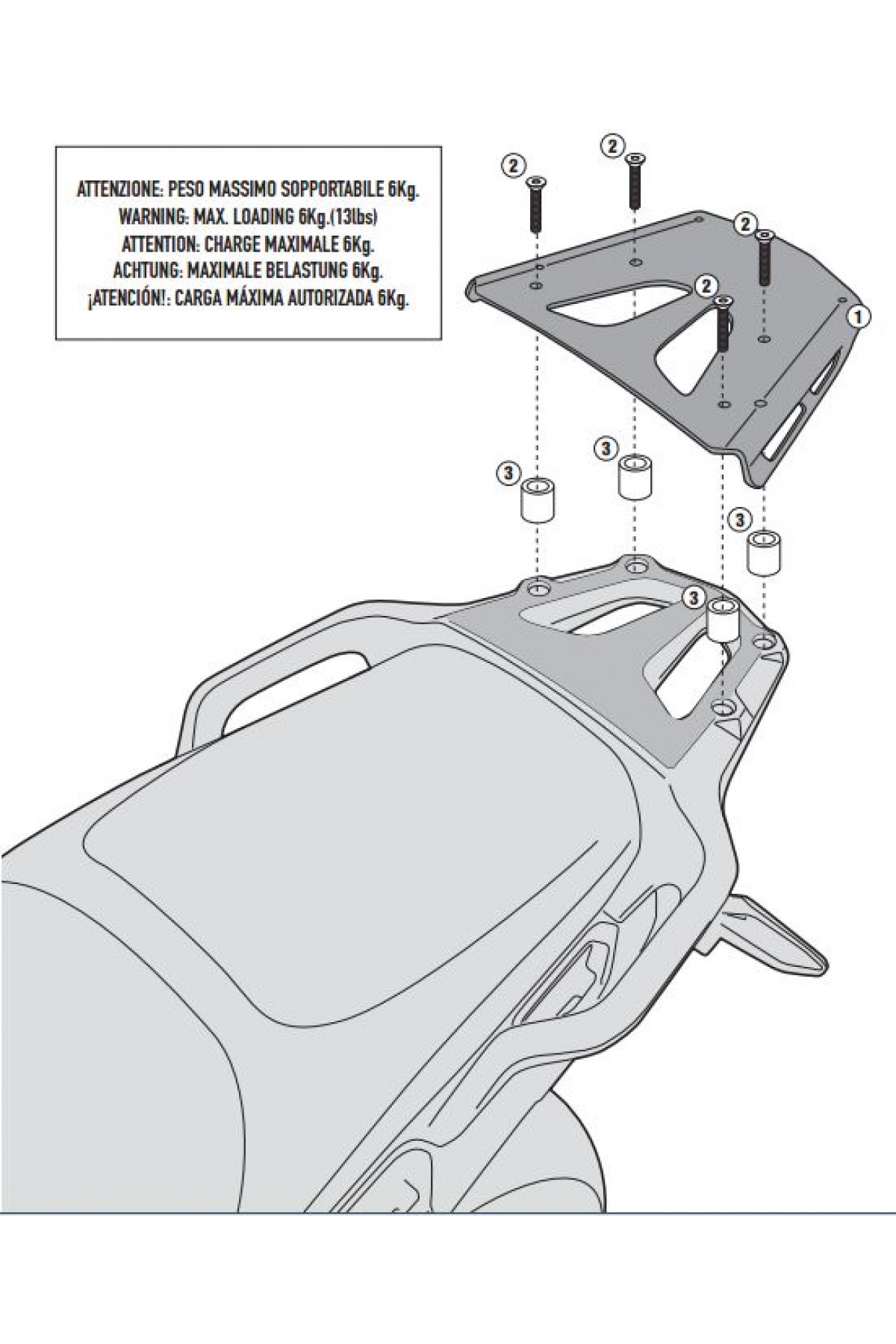 ATTENZIONE: PESO MASSIMO SOPPORTABILE 6Kg.
WARNING: MAX. LOADING 6Kg.(13lbs)
ATTENTION: CHARGE MAXIMALE 6Kg.
ACHTUNG: MAXIMALE BELASTUNG 6Kg.
¡ATENCIÓN!: CARGA MÁXIMA AUTORIZADA 6Kg.

2
2
2
2
1
3
3
3
3