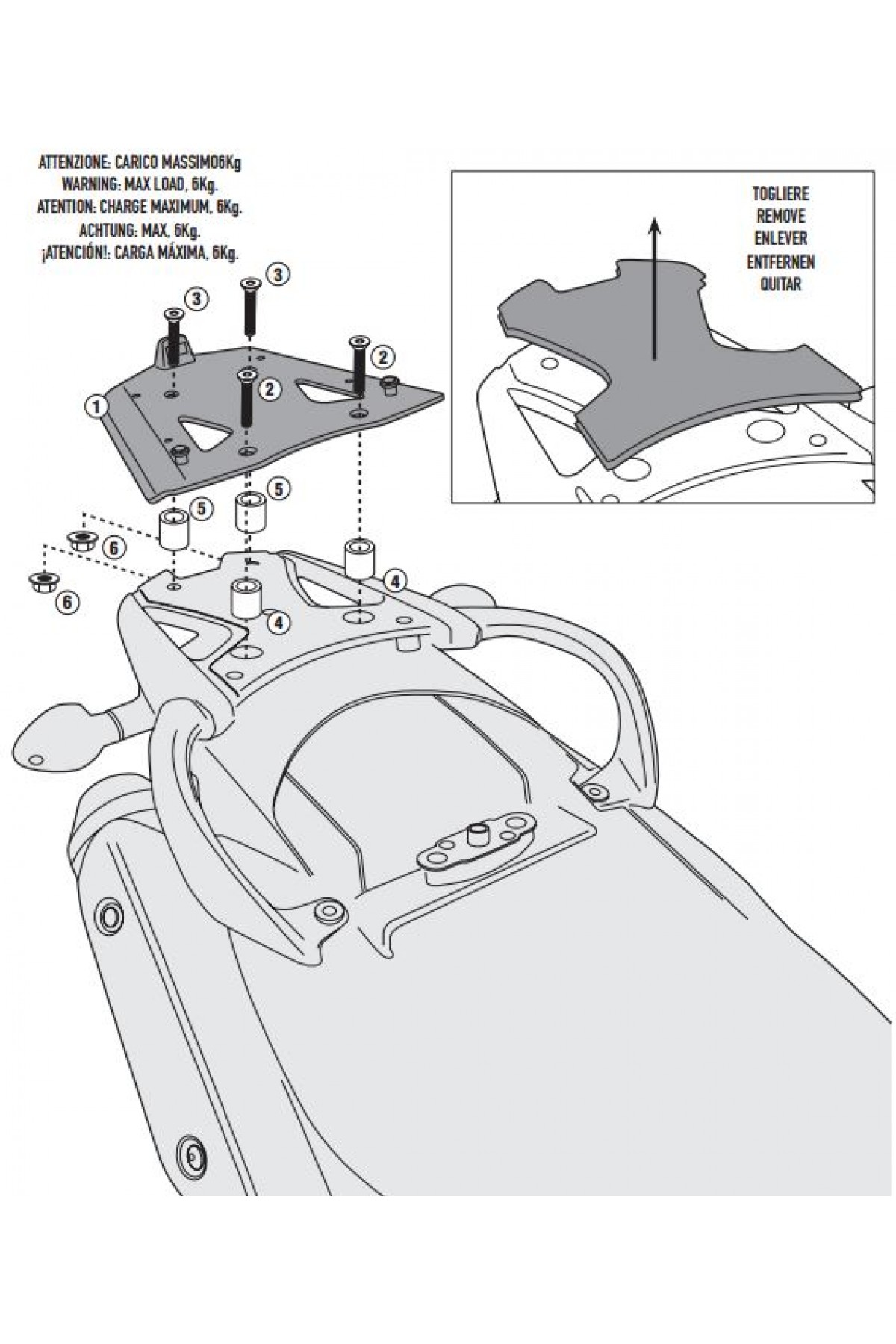 ATTENZIONE: CARICO MASSIMO6Kg
WARNING: MAX LOAD, 6Kg.
ATENTION: CHARGE MAXIMUM, 6Kg.
ACHTUNG: MAX, 6Kg.
¡ATENCIÓN!: CARGA MÁXIMA, 6Kg.

TOGLIERE
REMOVE
ENLEVER
ENTFERNEN
QUITAR

3
3
2
2
1
5
5
6
6
4
4