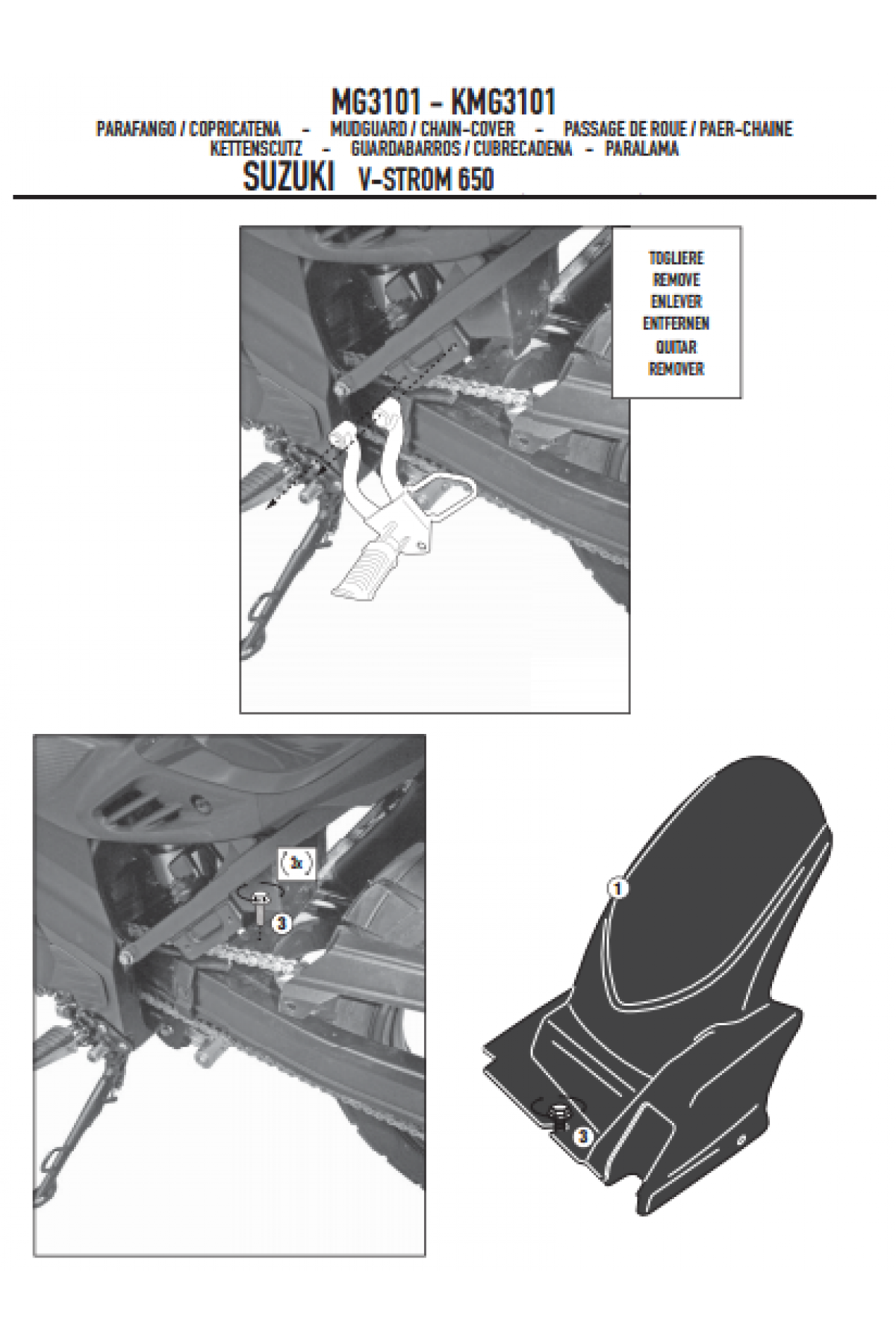 MG3101 - KMG3101
PARAFANGO / COPRICATENA - MUDGUARD / CHAIN-COVER - PASSAGE DE ROUE / PAER-CHAINE
KETTENSCUTZ - GUARDABARROS / CUBRECADENA - PARALAMA
SUZUKI V-STROM 650

TOGLIERE
REMOVE
ENLEVER
ENTFERNEN
QUITAR
REMOVER

2x
3

1
3