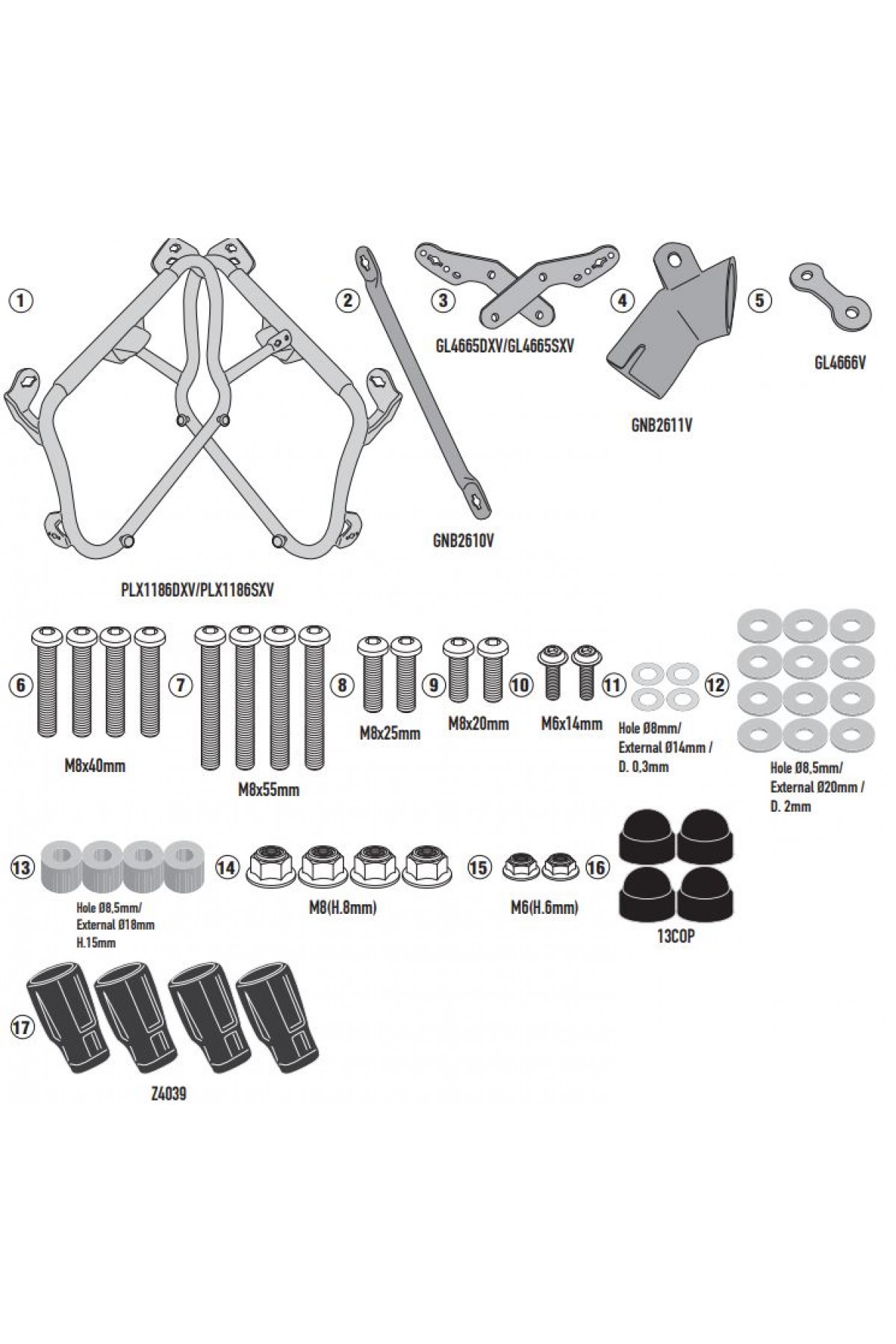 1

PLX1186DXV/PLX1186SXV

2

GNB2610V

3

GL4665DXV/GL4665SXV

4

GNB2611V

5

GL4666V

6

M8x40mm

7

M8x55mm

8

M8x25mm

9

M8x20mm

10

M6x14mm

11

Hole Ø8mm/ External Ø14mm / D. 0,3mm

12

Hole Ø8,5mm/ External Ø20mm / D. 2mm

13

Hole Ø8,5mm/ External Ø18mm H.15mm

14

M8(H.8mm)

15

M6(H.6mm)

16

13COP

17

Z4039